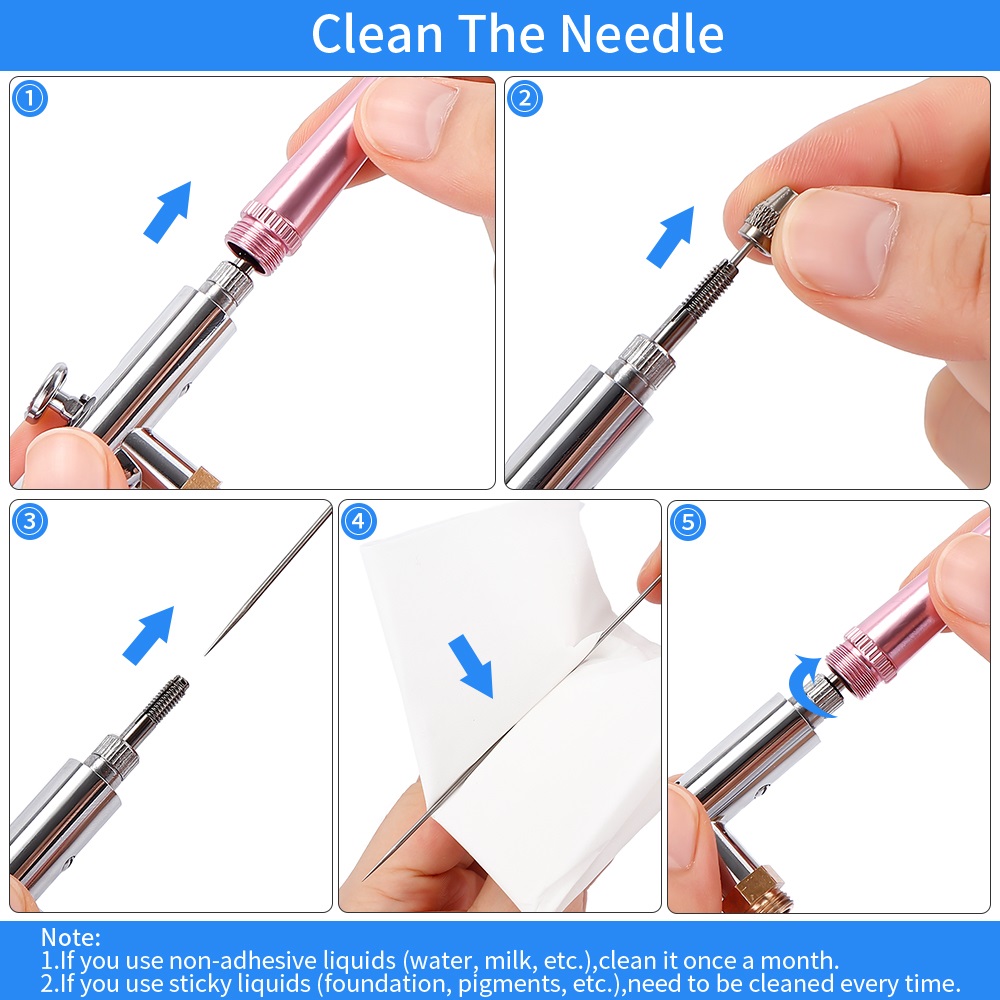 Clean The Needle

①

②

③

④

⑤

Note:
1.If you use non-adhesive liquids (water, milk, etc.),clean it once a month.
2.If you use sticky liquids (foundation, pigments, etc.),need to be cleaned every time.